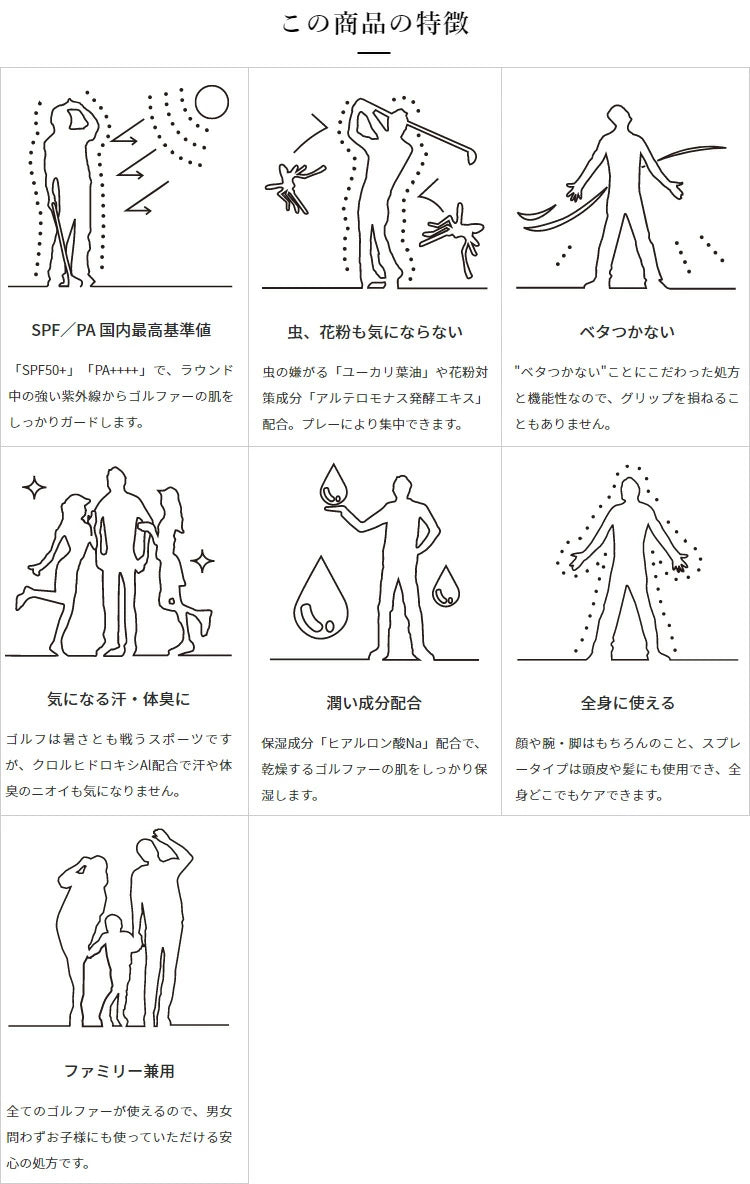 この商品の特徴

SPF／PA 国内最高基準値

「SPF50+」「PA++++」で、ラウンド中の強い紫外線からゴルファーの肌をしっかりガードします。

虫、花粉も気にならない

虫の嫌がる「ユーカリ葉油」や花粉対策成分「アルテロモナス発酵エキス」配合。プレーにより集中できます。

ベタつかない

"ベタつかない"ことにこだわった処方と機能性なので、グリップを損ねることもありません。

気になる汗・体臭に

ゴルフは暑さとも戦うスポーツですが、クロルヒドロキシAl配合で汗や体臭のニオイも気になりません。

潤い成分配合

保湿成分「ヒアルロン酸Na」配合で、乾燥するゴルファーの肌をしっかり保湿します。

全身に使える

顔や腕・脚はもちろんのこと、スプレータイプは頭皮や髪にも使用でき、全身どこでもケアできます。

ファミリー兼用

全てのゴルファーが使えるので、男女問わずお子様にも使っていただける安心の処方です。