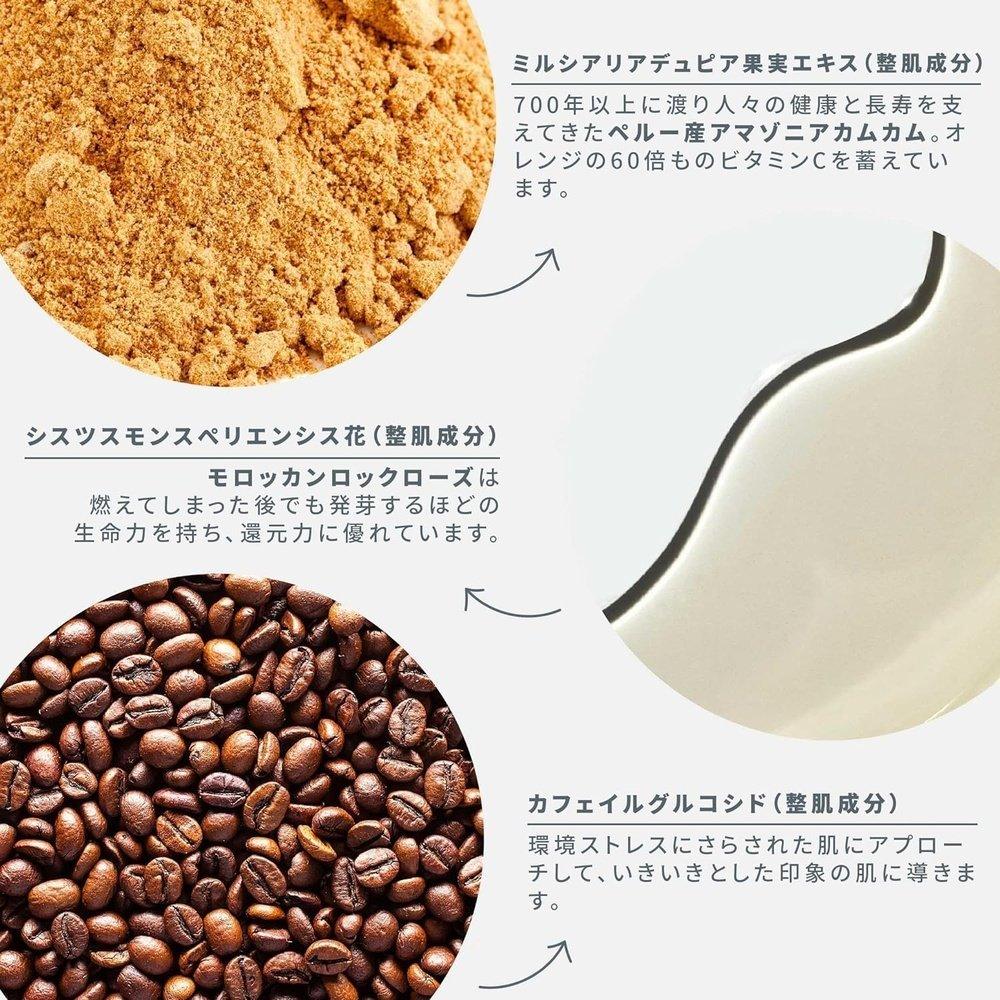 ミルシアリアデュビア果実エキス(整肌成分)

700年以上に渡り人々の健康と長寿を支えてきたペルー産アマゾニアカムカム。オレンジの60倍ものビタミンCを蓄えています。

シスツスモンスペリエンシス花(整肌成分)

モロッカンロックローズは燃えてしまった後でも発芽するほどの生命力を持ち、還元力に優れています。

カフェイルグルコシド(整肌成分)

環境ストレスにさらされた肌にアプローチして、いきいきとした印象の肌に導きます。