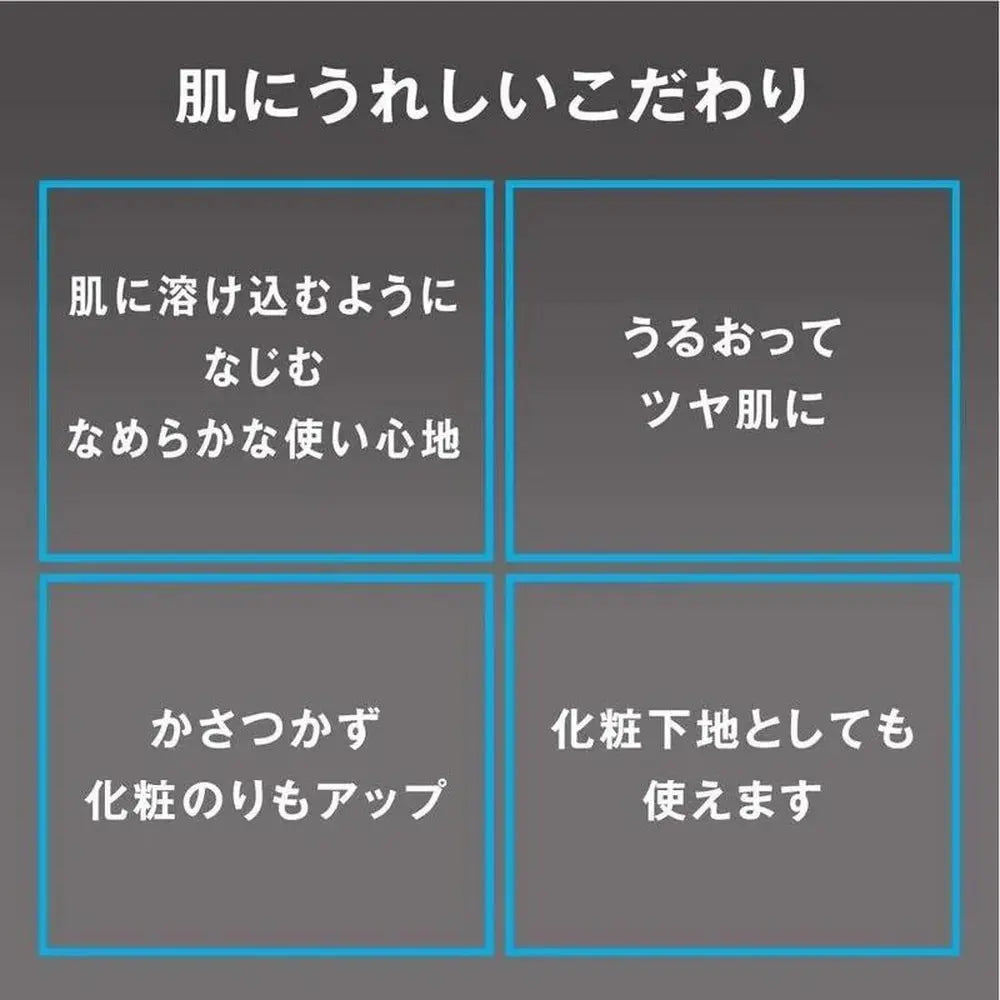 肌にうれしいこだわり

肌に溶け込むように
なじむ
なめらかな使い心地

うるおって
ツヤ肌に

かさつかず
化粧のりもアップ

化粧下地としても
使えます