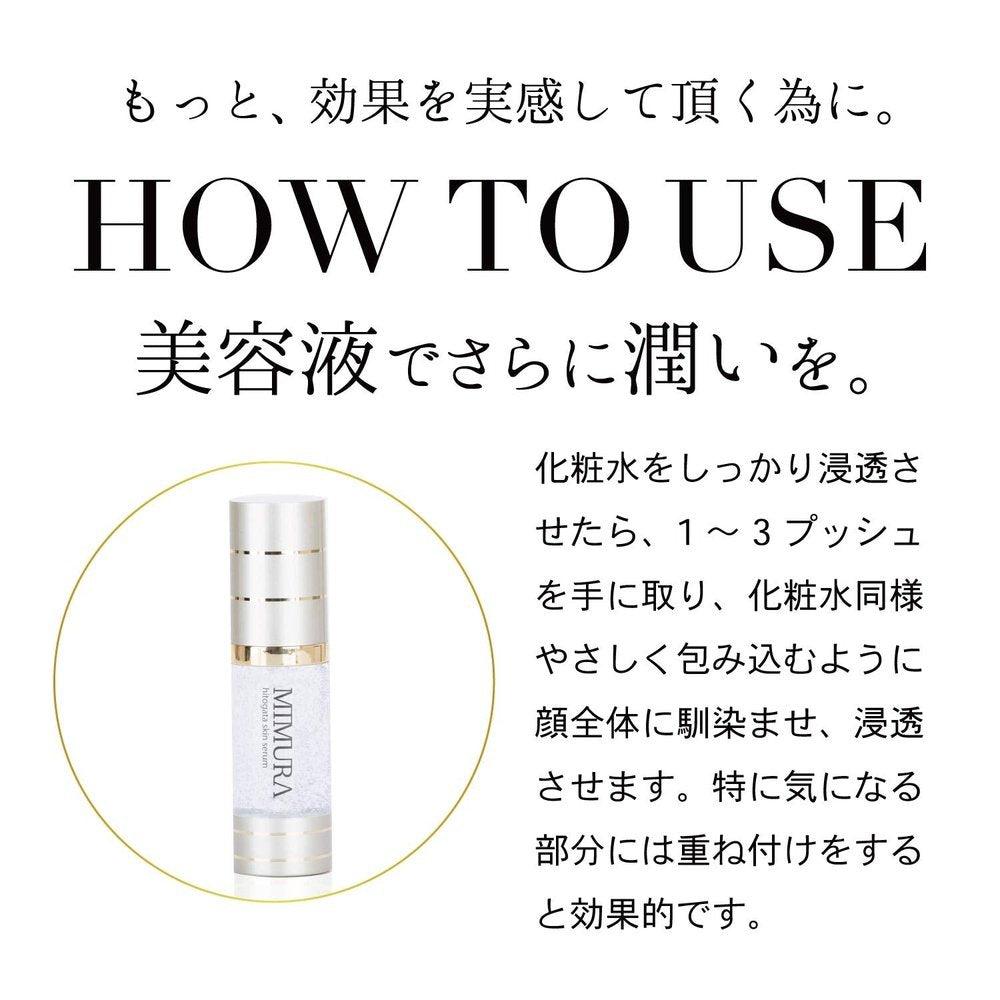 もっと、効果を実感して頂く為に。

HOW TO USE

美容液でさらに潤いを。

MIMURA
hitogata skin serum

化粧水をしっかり浸透させたら、1～3プッシュを手に取り、化粧水同様やさしく包み込むように顔全体に馴染ませ、浸透させます。特に気になる部分には重ね付けをすると効果的です。