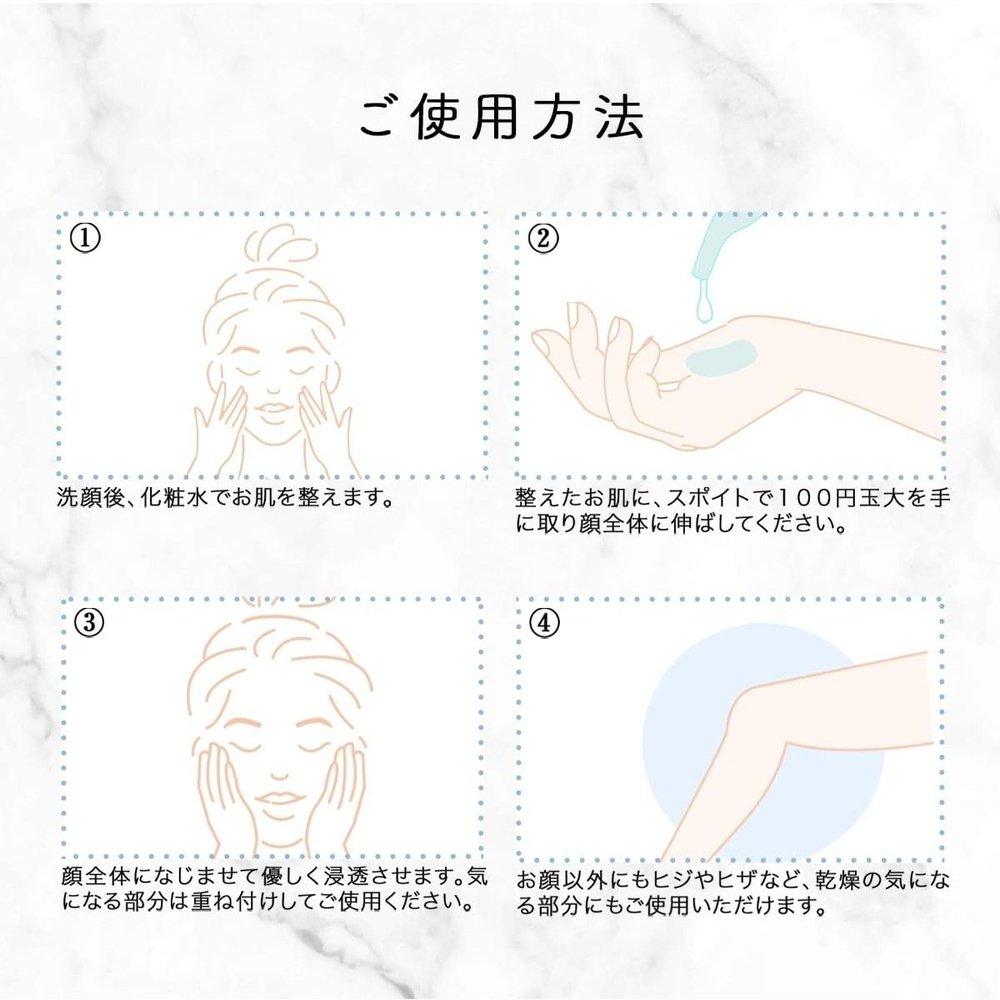 ご使用方法

①

洗顔後、化粧水でお肌を整えます。

②

整えたお肌に、スポイトで１００円玉大を手に取り顔全体に伸ばしてください。

③

顔全体になじませて優しく浸透させます。気になる部分は重ね付けしてご使用ください。

④

お顔以外にもヒジやヒザなど、乾燥の気になる部分にもご使用いただけます。