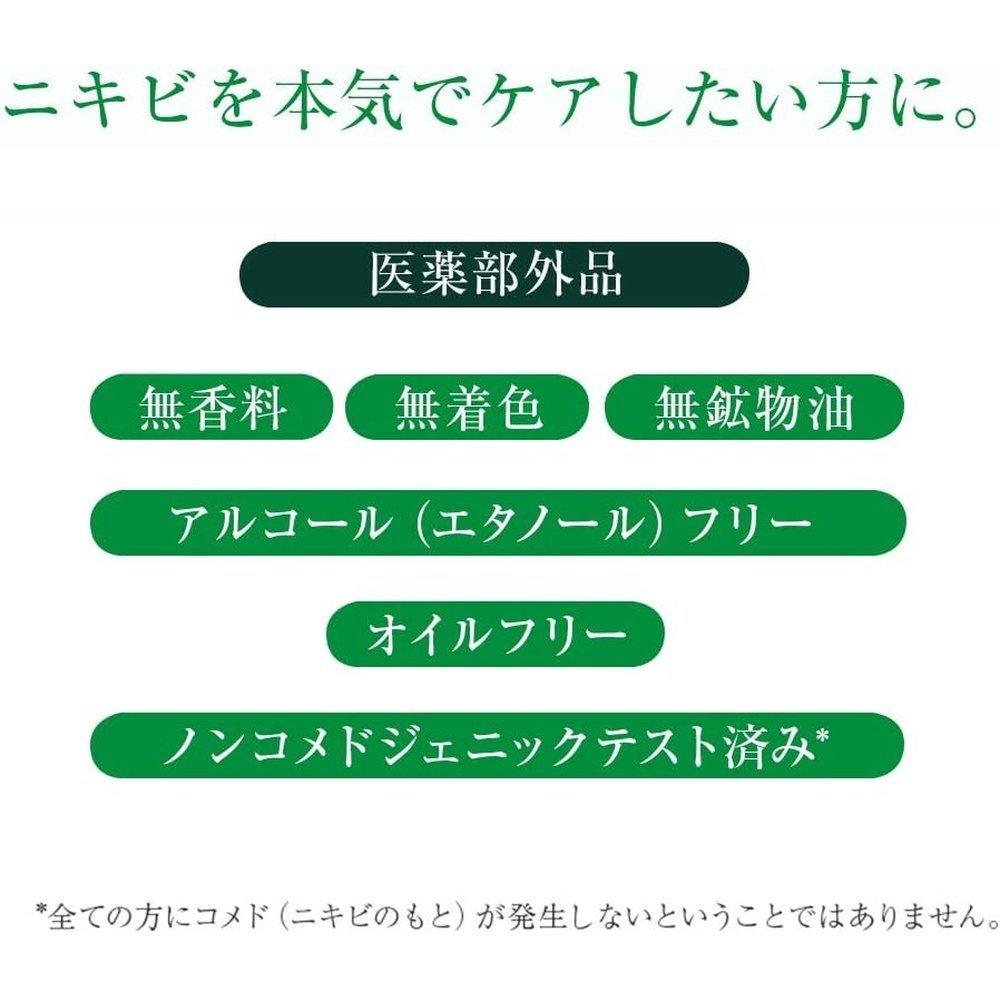 ニキビを本気でケアしたい方に。

医薬部外品

無香料 無着色 無鉱物油

アルコール（エタノール）フリー

オイルフリー

ノンコメドジェニックテスト済み*

*全ての方にコメド（ニキビのもと）が発生しないということではありません。