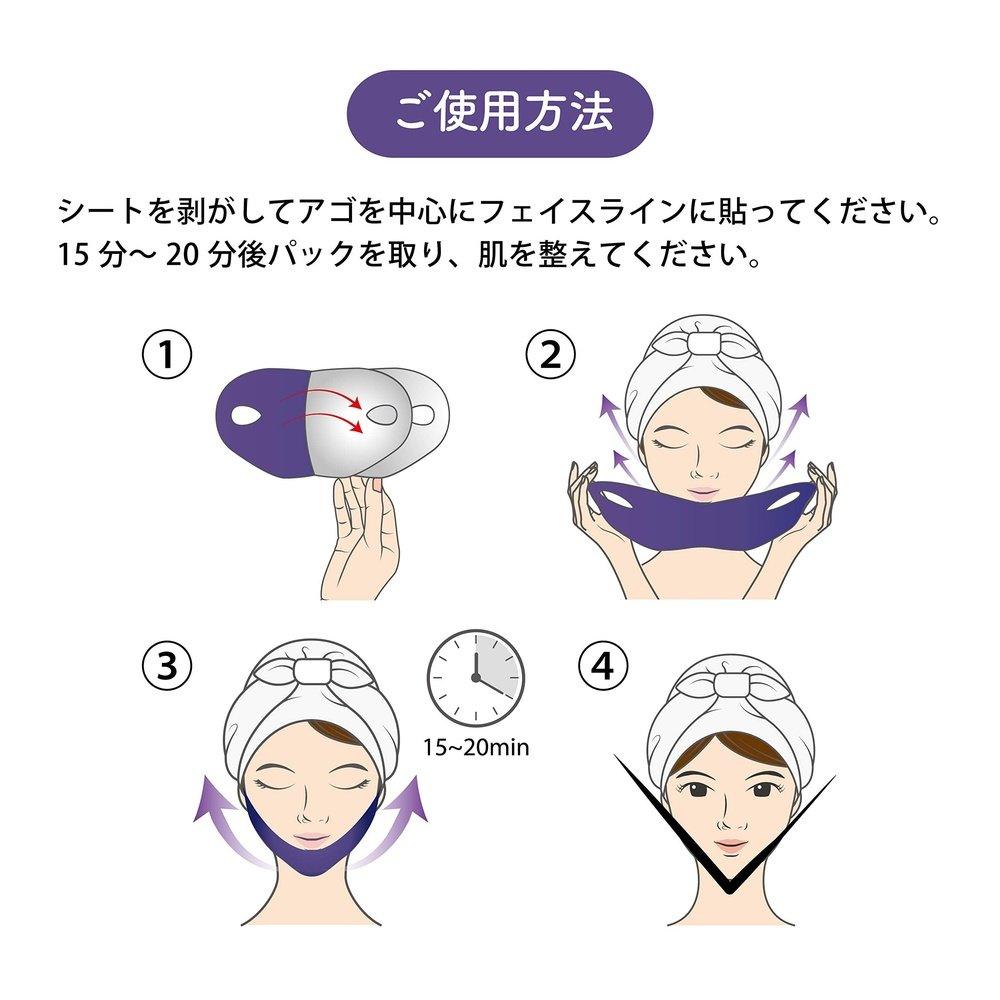 ご使用方法

シートを剥がしてアゴを中心にフェイスラインに貼ってください。
15 分～ 20 分後パックを取り、肌を整えてください。

①

②

③

15~20min

④