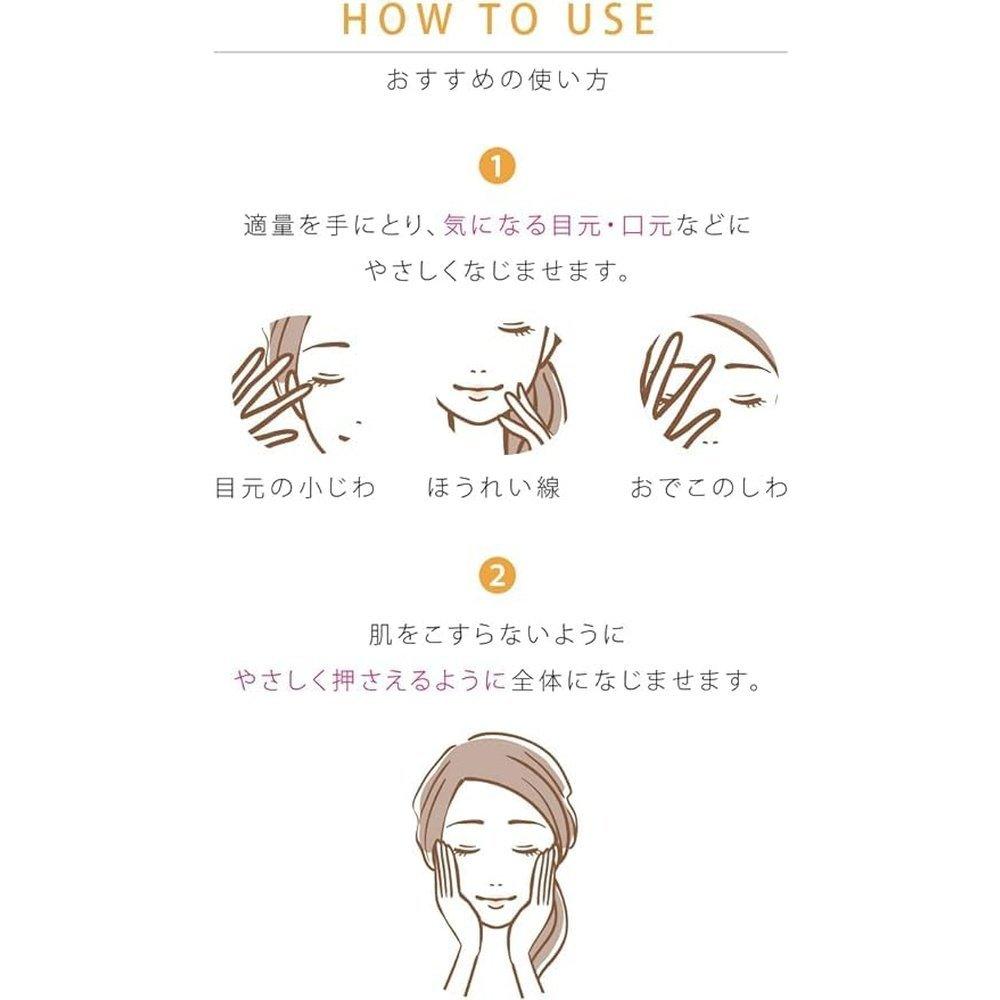 HOW TO USE

おすすめの使い方

1

適量を手にとり、気になる目元・口元などにやさしくなじませます。

目元の小じわ

ほうれい線

おでこのしわ

2

肌をこすらないようにやさしく押さえるように全体になじませます。