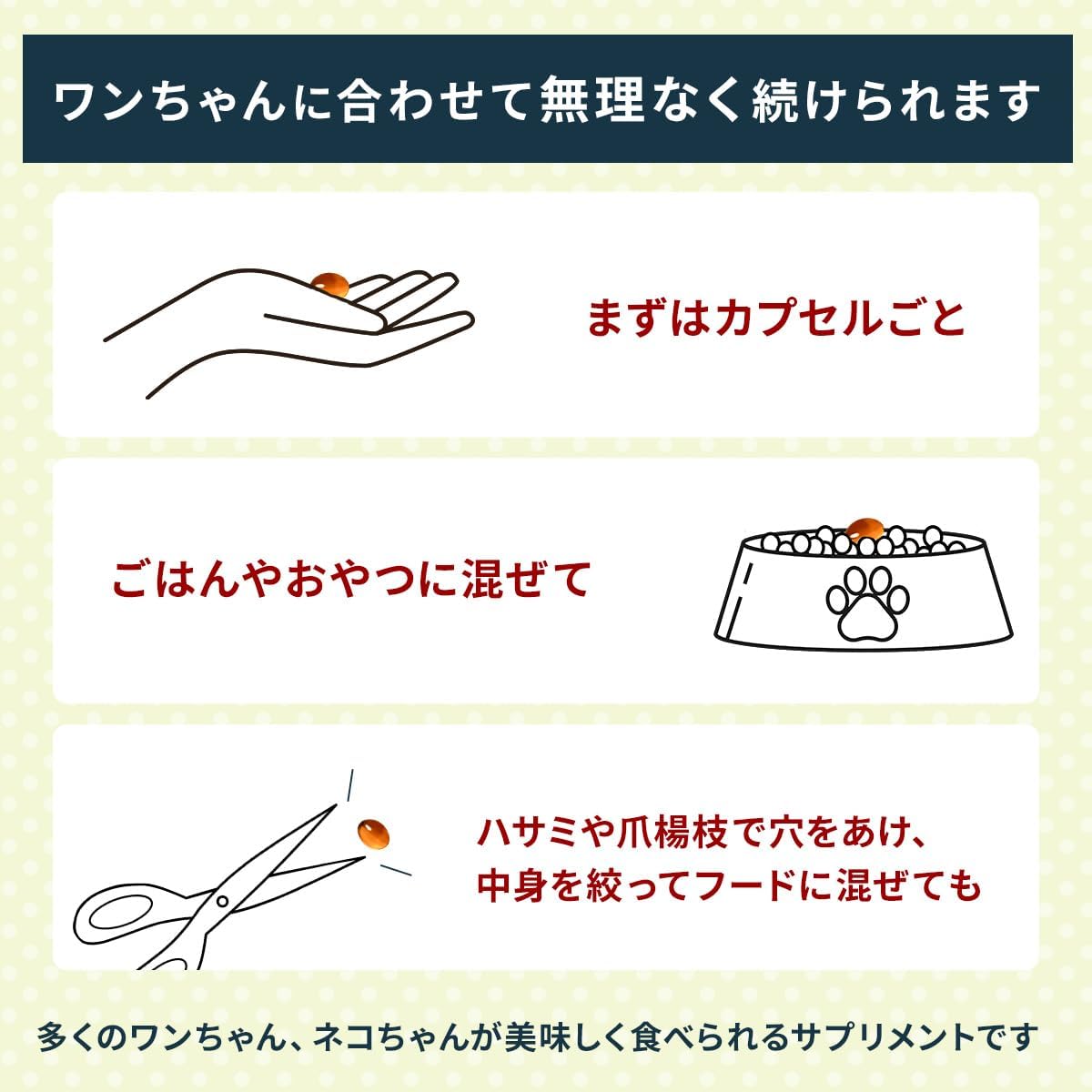 ワンちゃんに合わせて無理なく続けられます

まずはカプセルごと

ごはんやおやつに混ぜて

ハサミや爪楊枝で穴をあけ、
中身を絞ってフードに混ぜても

多くのワンちゃん、ネコちゃんが美味しく食べられるサプリメントです