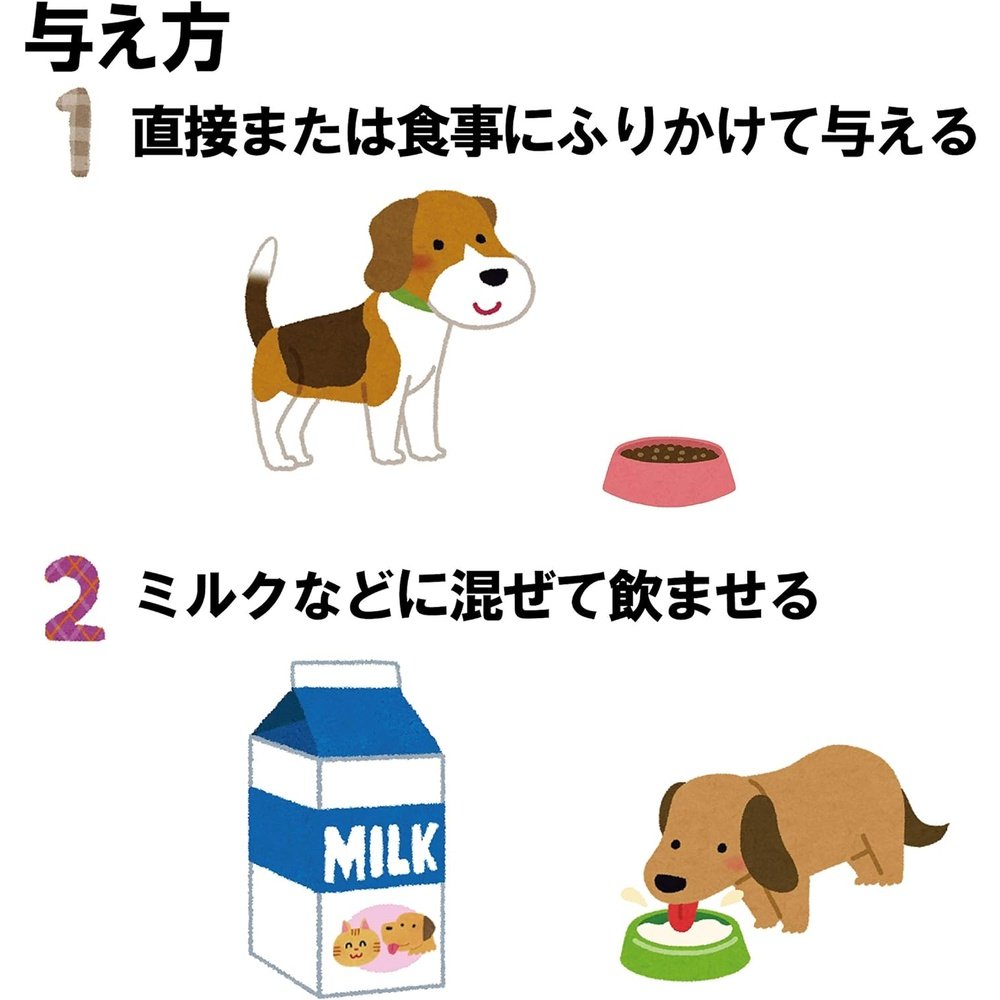 与え方

1 直接または食事にふりかけて与える

2 ミルクなどに混ぜて飲ませる

MILK